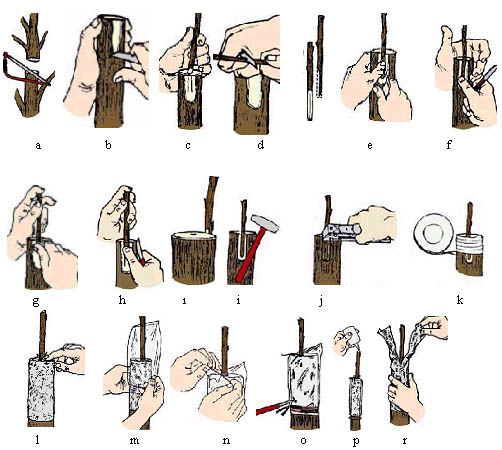 a b c d e f

g h ı i j k

l m n o p r